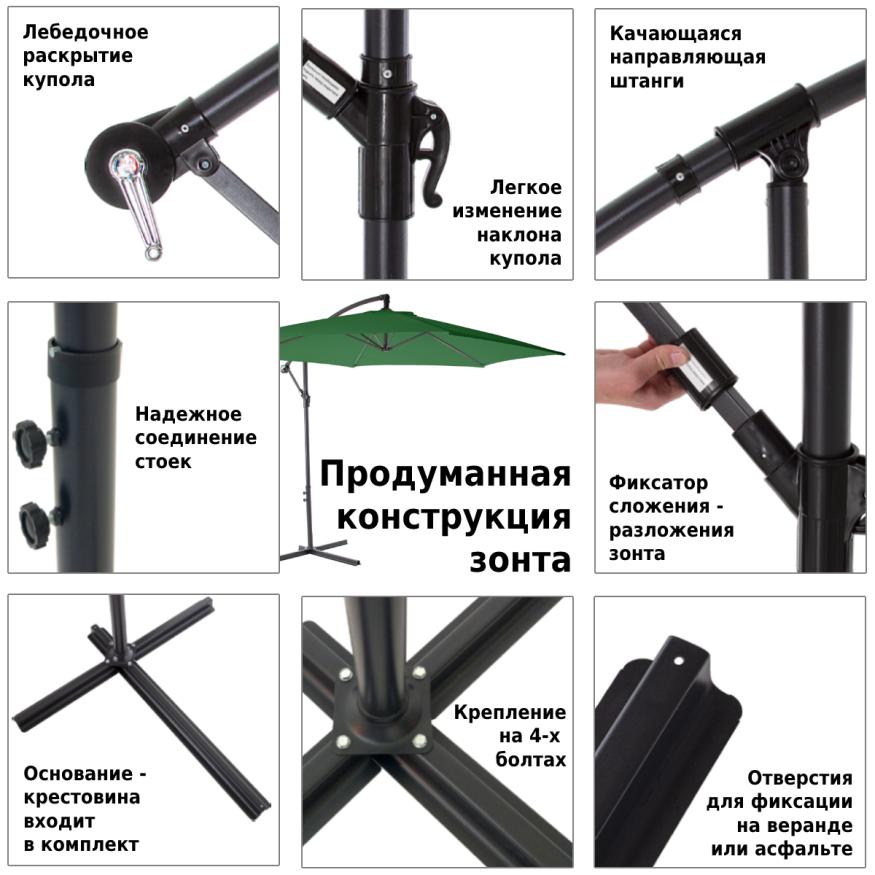 Лебедочное раскрытие купола

Легкое изменение наклона купола

Качающаяся направляющая штанги

Надежное соединение стоек

Продуманная конструкция зонта

Фиксатор сложения - разложения зонта

Основание - крестовина входит в комплект

Крепление на 4-х болтах

Отверстия для фиксации на веранде или асфальте